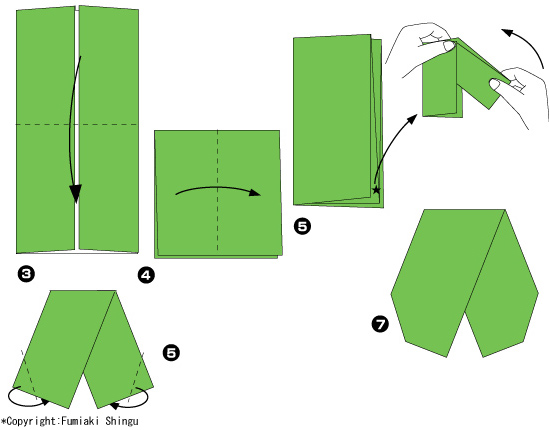 ❸

❹

❺

❺

❼

*Copyright:Fumiaki Shingu