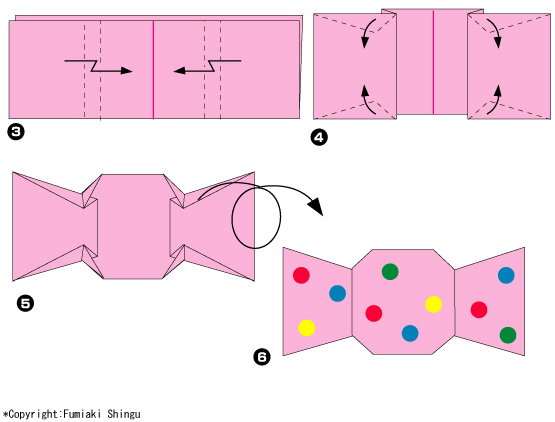 ❸

❹

❺

❻

*Copyright:Fumiaki Shingu