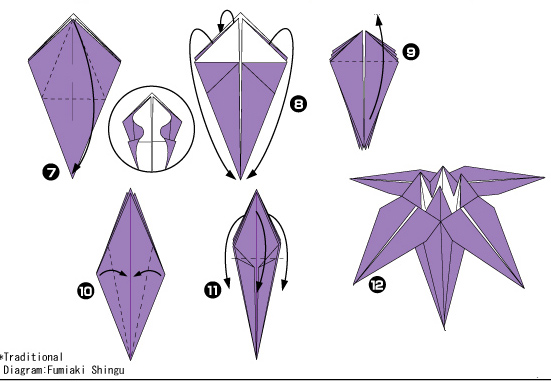 7

8

9

10

11

12

*Traditional
Diagram:Fumiaki Shingu