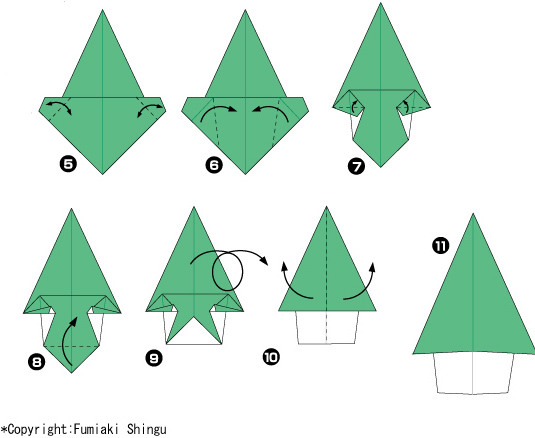 5
6
7
8
9
10
11
*Copyright:Fumiaki Shingu