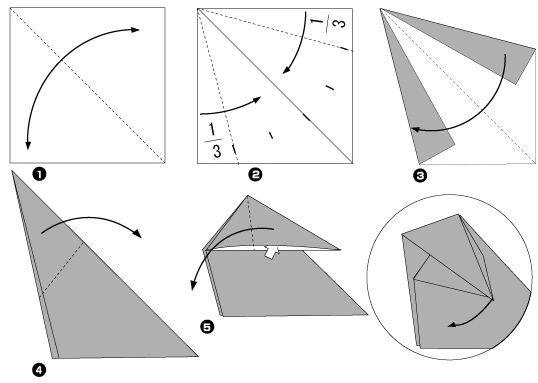 ❶

$\frac{1}{3}$

$\frac{1}{3}$

❷

❸

❹

❺